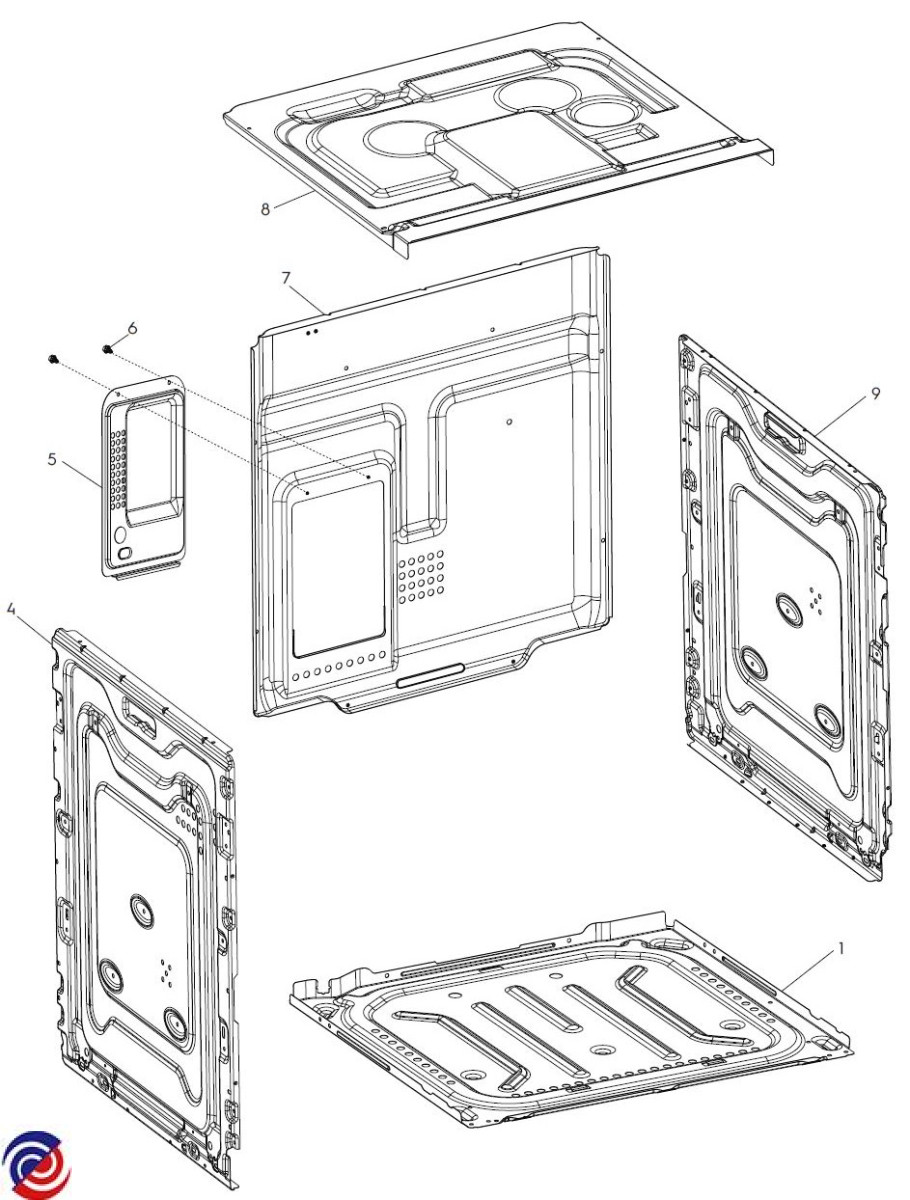 8
7
6
5
9
4
1